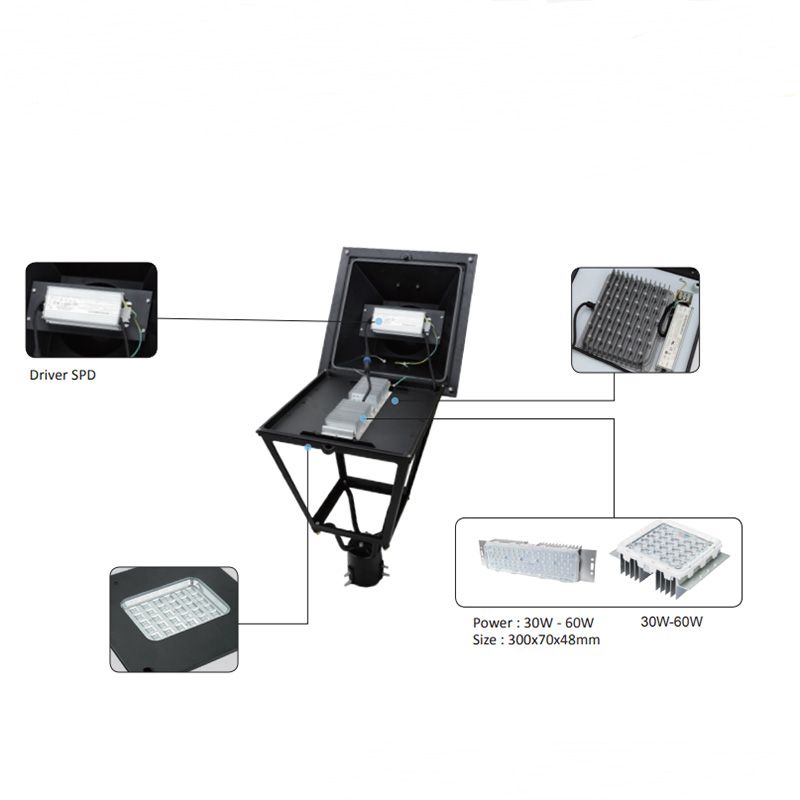 Driver SPD

Power : 30W - 60W
Size : 300x70x48mm

30W-60W